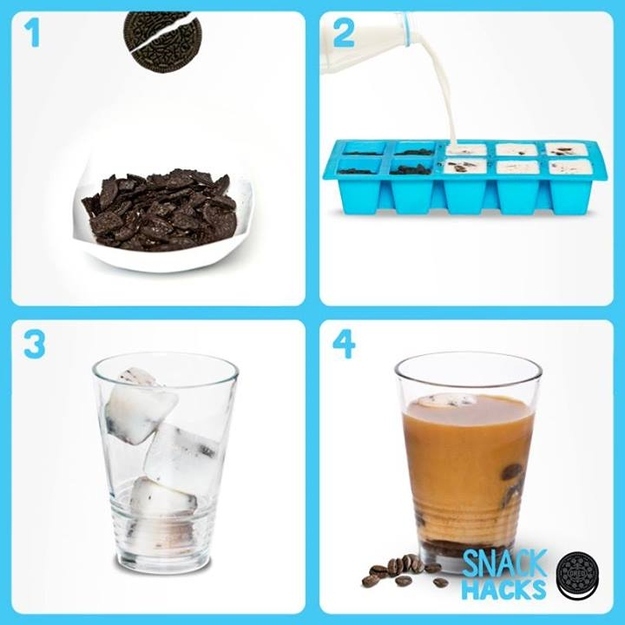 1

2

3

4

SNACK HACKS

OREO